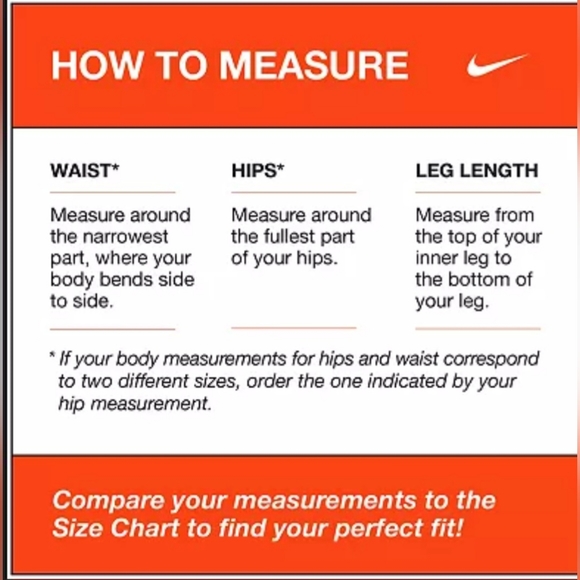 HOW TO MEASURE

WAIST*

Measure around the narrowest part, where your body bends side to side.

HIPS*

Measure around the fullest part of your hips.

LEG LENGTH

Measure from the top of your inner leg to the bottom of your leg.

* If your body measurements for hips and waist correspond to two different sizes, order the one indicated by your hip measurement.

Compare your measurements to the Size Chart to find your perfect fit!